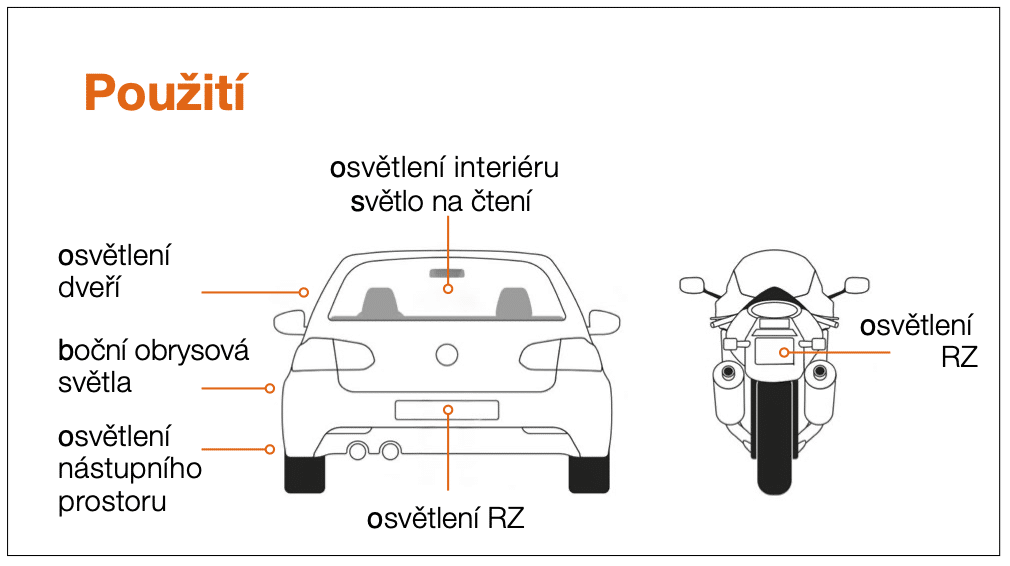 Použití

osvětlení interiéru
světlo na čtení

osvětlení
dveří

boční obrysová
světla

osvětlení
nástupního
prostoru

osvětlení RZ

osvětlení
RZ